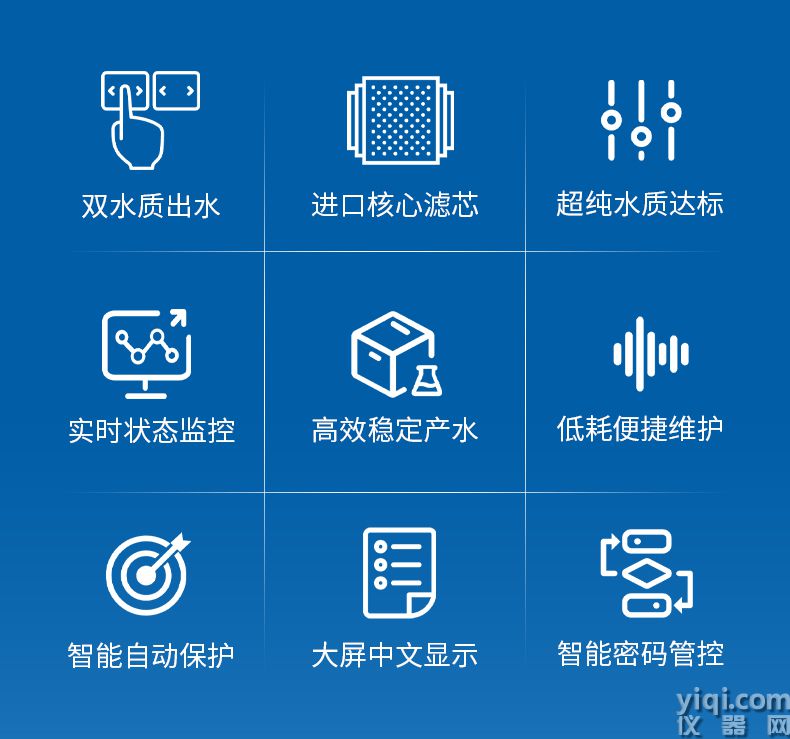 双水质出水

进口核心滤芯

超纯水质达标

实时状态监控

高效稳定产水

低耗便捷维护

智能自动保护

大屏中文显示

智能密码管控

yiqi.com
仪器网