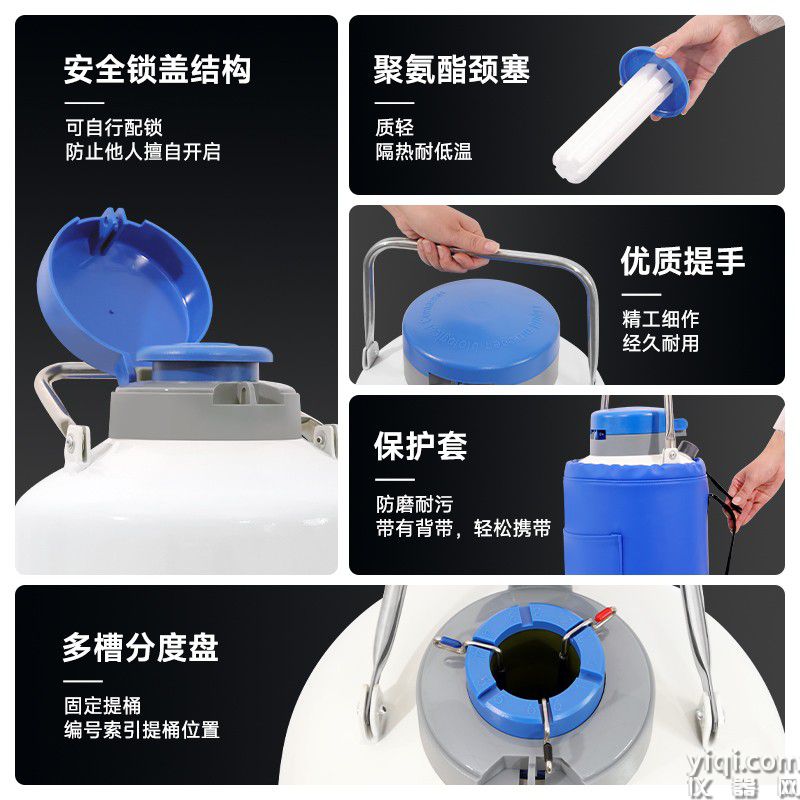 安全锁盖结构

可自行配锁
防止他人擅自开启

聚氨酯颈塞

质轻
隔热耐低温

优质提手

精工细作
经久耐用

保护套

防磨耐污
带有背带，轻松携带

多槽分度盘

固定提桶
编号索引提桶位置

yiqi.com
仪器网